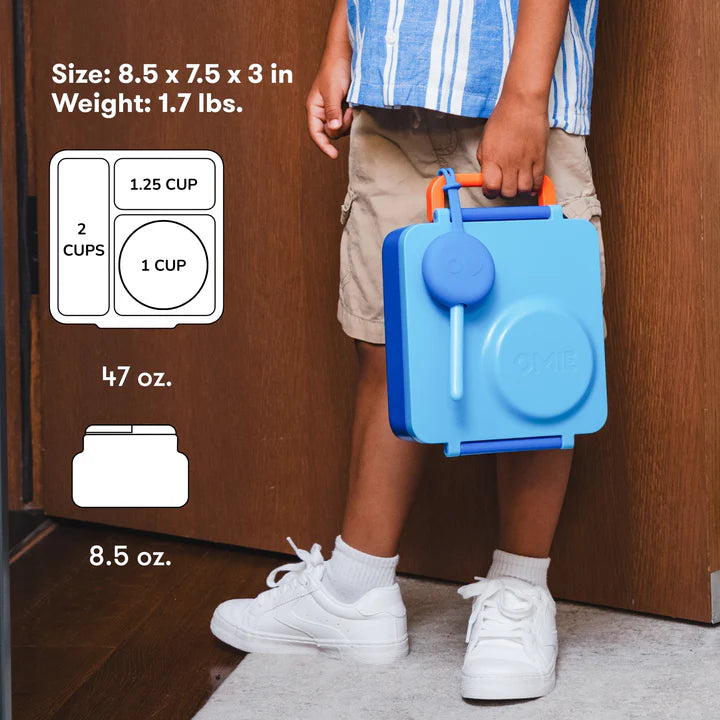 Size: 8.5 x 7.5 x 3 in
Weight: 1.7 lbs.

2 CUPS

1.25 CUP

1 CUP

47 oz.

8.5 oz.

OMIE